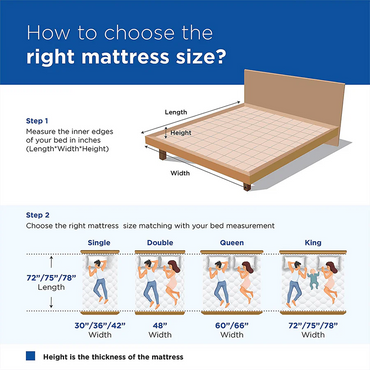 How to choose the
right mattress size?

Step 1
Measure the inner edges of your bed in inches (Length*Width*Height)

Length
Height
Width

Step 2
Choose the right mattress  size matching with your bed measurement

Single
Double
Queen
King

72"/75"/78"
Length

30"/36"/42"
Width

48"
Width

60"/66"
Width

72"/75"/78"
Width

Height is the thickness of the mattress