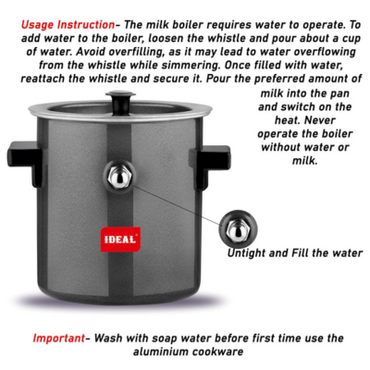 Usage Instruction- The milk boiler requires water to operate. To add water to the boiler, loosen the whistle and pour about a cup of water. Avoid overfilling, as it may lead to water overflowing from the whistle while simmering. Once filled with water, reattach the whistle and secure it. Pour the preferred amount of milk into the pan and switch on the heat. Never operate the boiler without water or milk.

IDEAL

Untight and Fill the water

Important- Wash with soap water before first time use the aluminium cookware