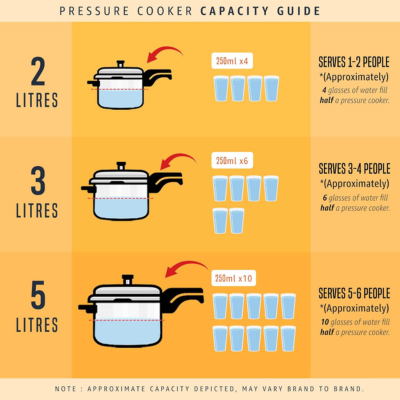 PRESSURE COOKER CAPACITY GUIDE

2 LITRES

250ml x4

SERVES 1-2 PEOPLE
*(Approximately)
4 glasses of water fill half a pressure cooker.

3 LITRES

250ml x6

SERVES 3-4 PEOPLE
*(Approximately)
6 glasses of water fill half a pressure cooker.

5 LITRES

250ml x10

SERVES 5-6 PEOPLE
*(Approximately)
10 glasses of water fill half a pressure cooker.

NOTE : APPROXIMATE CAPACITY DEPICTED, MAY VARY BRAND TO BRAND.