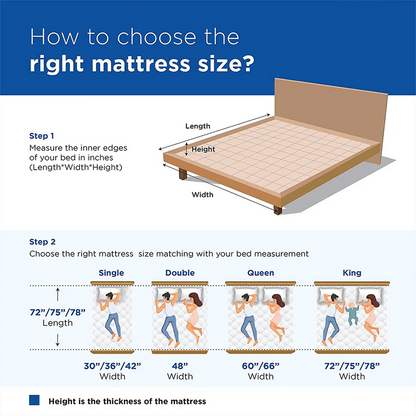 How to choose the
right mattress size?

Step 1
Measure the inner edges of your bed in inches (Length*Width*Height)

Length
Height
Width

Step 2
Choose the right mattress  size matching with your bed measurement

Single
Double
Queen
King

72"/75"/78"
Length

30"/36"/42"
Width

48"
Width

60"/66"
Width

72"/75"/78"
Width

Height is the thickness of the mattress