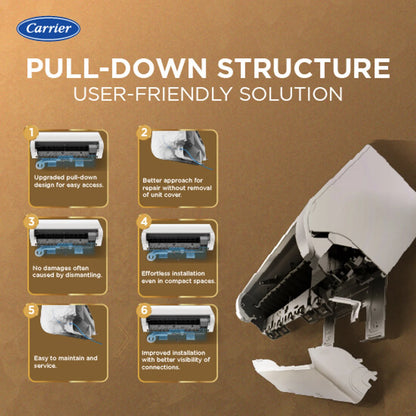 Carrier

PULL-DOWN STRUCTURE
USER-FRIENDLY SOLUTION

1
Upgraded pull-down design for easy access.

2
Better approach for repair without removal of unit cover.

3
No damages often caused by dismantling.

4
Effortless installation even in compact spaces.

5
Easy to maintain and service.

6
Improved installation with better visibility of connections.